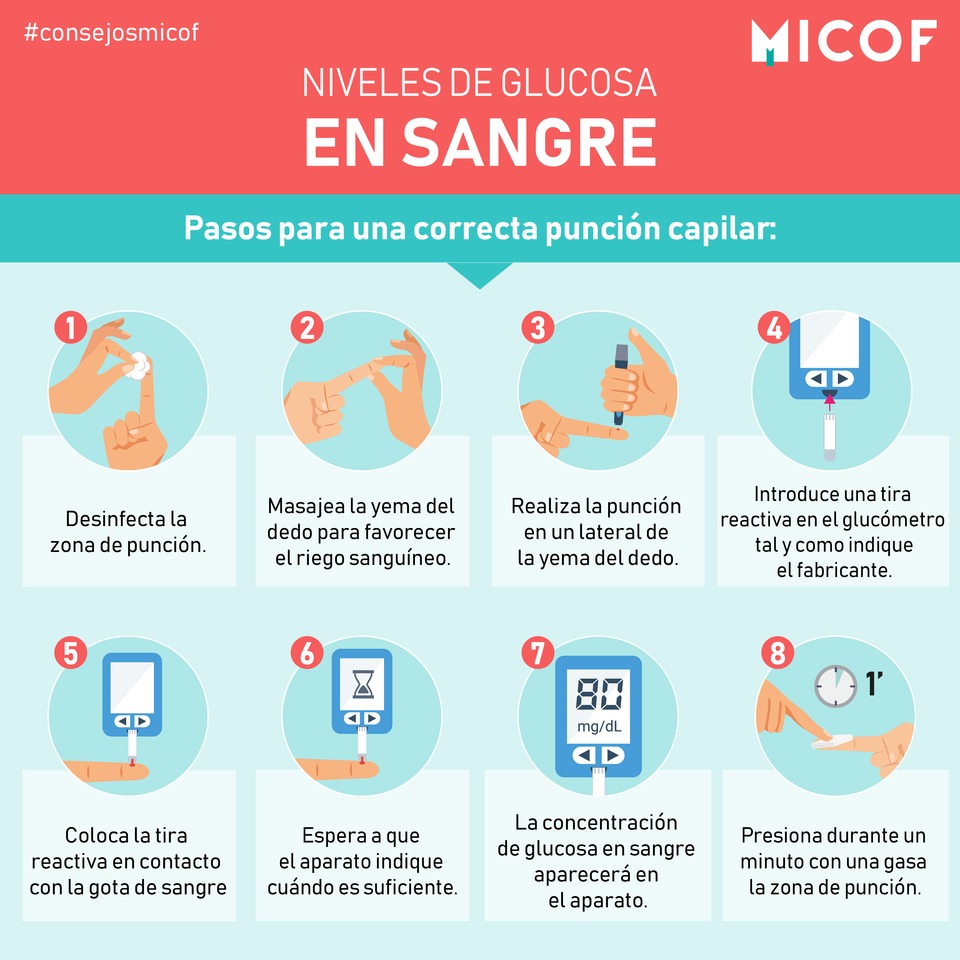 #consejosmicof

MICOF

NIVELES DE GLUCOSA
EN SANGRE

Pasos para una correcta punción capilar:

1
Desinfecta la zona de punción.

2
Masajea la yema del dedo para favorecer el riego sanguíneo.

3
Realiza la punción en un lateral de la yema del dedo.

4
Introduce una tira reactiva en el glucómetro tal y como indique el fabricante.

5
Coloca la tira reactiva en contacto con la gota de sangre

6
Espera a que el aparato indique cuándo es suficiente.

7
80
mg/dL
La concentración de glucosa en sangre aparecerá en el aparato.

8
1'
Presiona durante un minuto con una gasa la zona de punción.